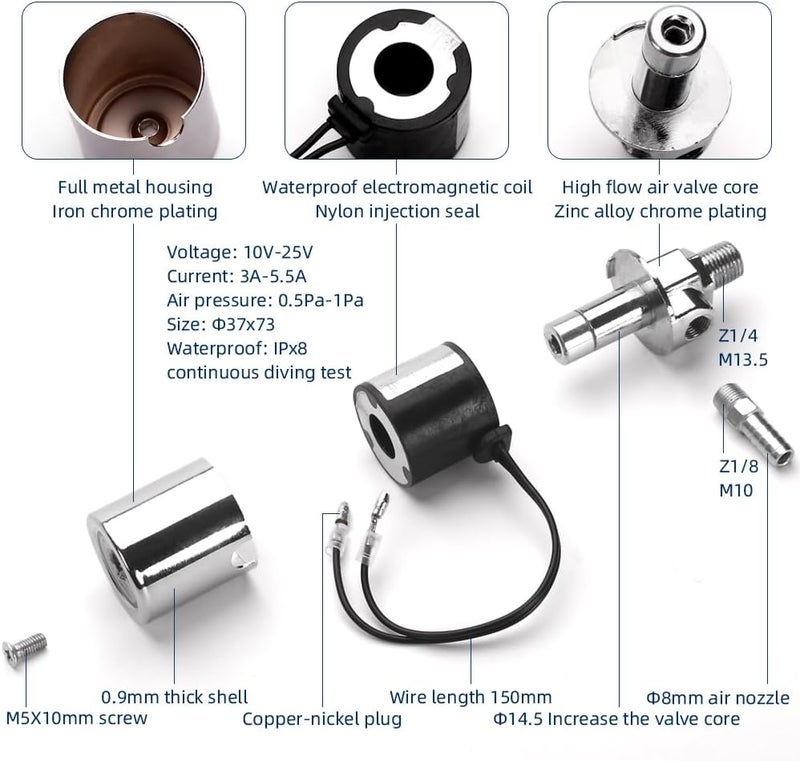 Full metal housing
Iron chrome plating

Waterproof electromagnetic coil
Nylon injection seal

High flow air valve core
Zinc alloy chrome plating

Voltage: 10V-25V
Current: 3A-5.5A
Air pressure: 0.5Pa-1Pa
Size: Φ37x73
Waterproof: IPx8
continuous diving test

Z1/4
M13.5

Z1/8
M10

0.9mm thick shell

M5X10mm screw

Copper-nickel plug

Wire length 150mm

Φ14.5 Increase the valve core

Φ8mm air nozzle